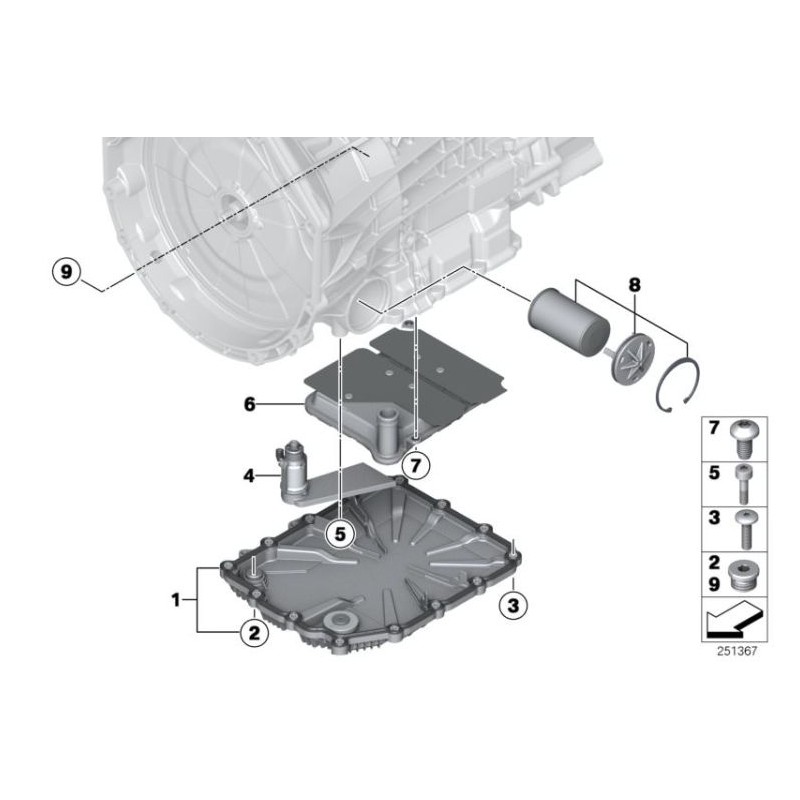 9
8
6
7
4
5
1
2
3
7
5
3
2
9
251367